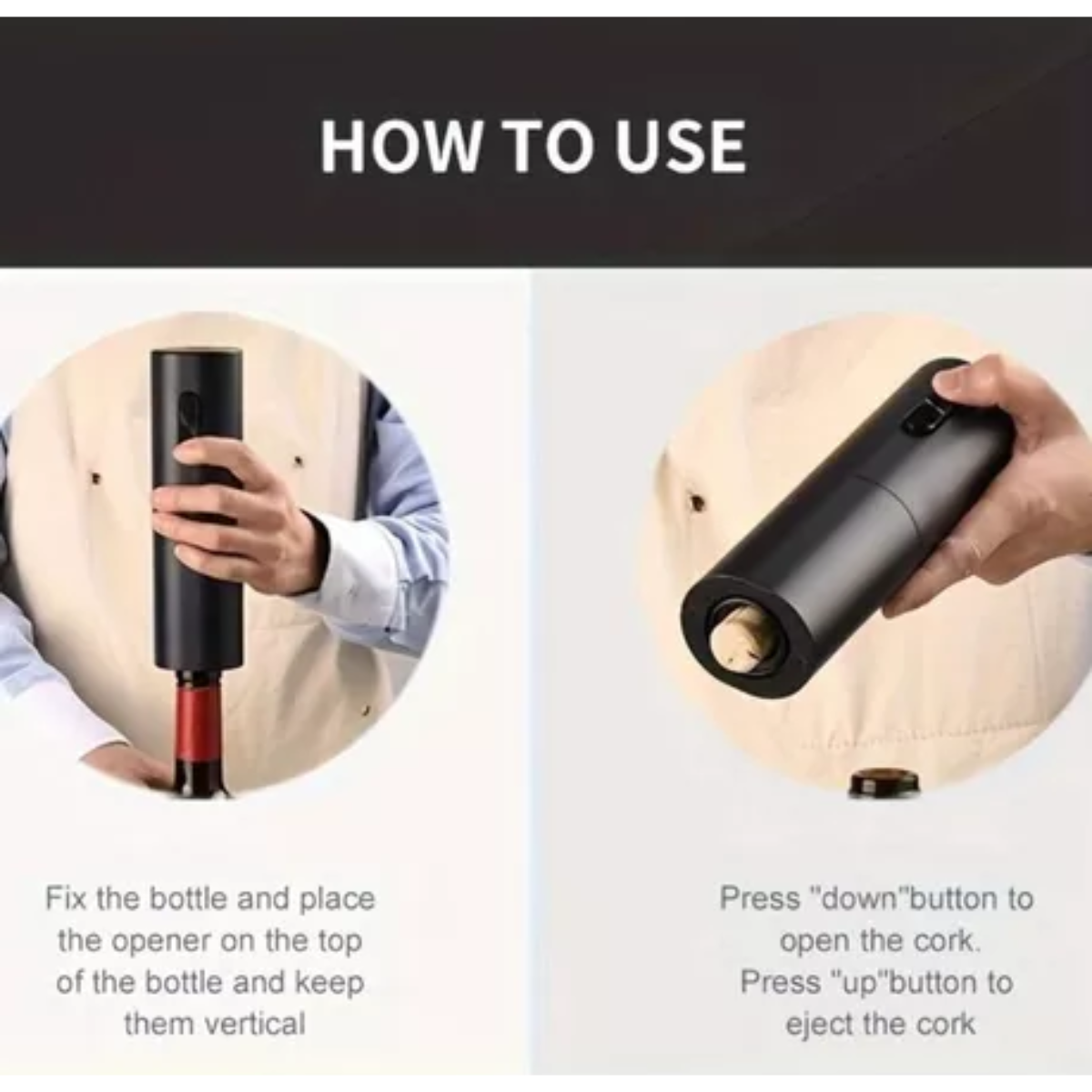 HOW TO USE

Fix the bottle and place the opener on the top of the bottle and keep them vertical

Press "down"button to open the cork. Press "up"button to eject the cork